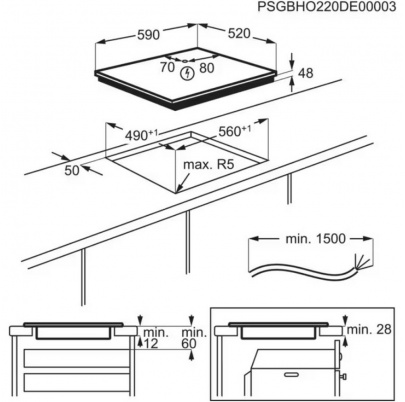 PSGBHO220DE00003

590

520

70

80

48

$490^{+1}$

$560^{+1}$

50

max. R5

min. 1500

min.
12

min.
60

min. 28